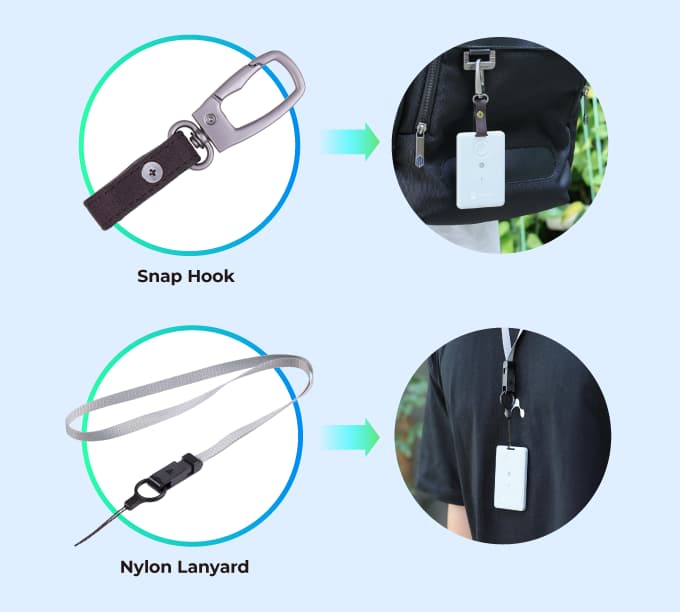 Snap Hook

Nylon Lanyard